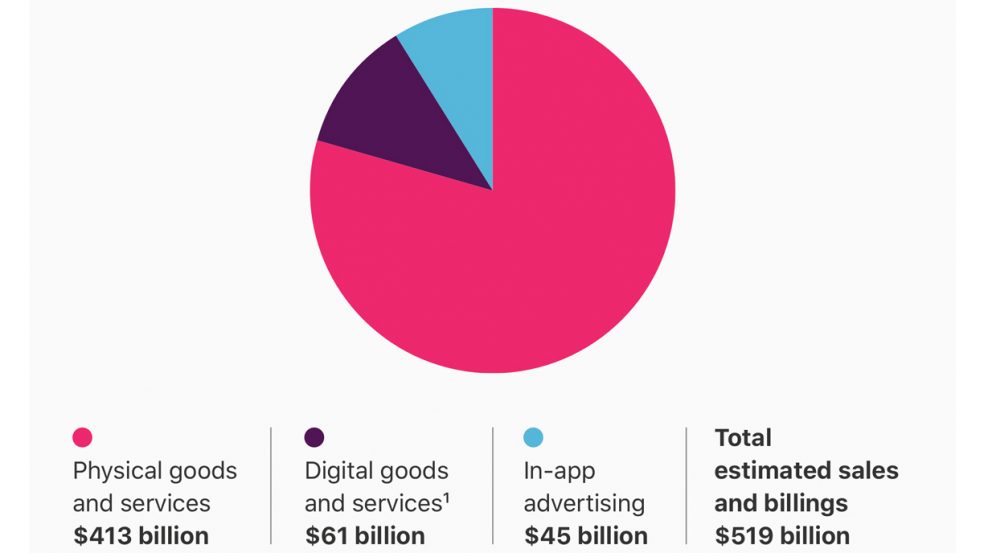 Physical goods and services
$413 billion

Digital goods and services¹
$61 billion

In-app advertising
$45 billion

Total estimated sales and billings
$519 billion