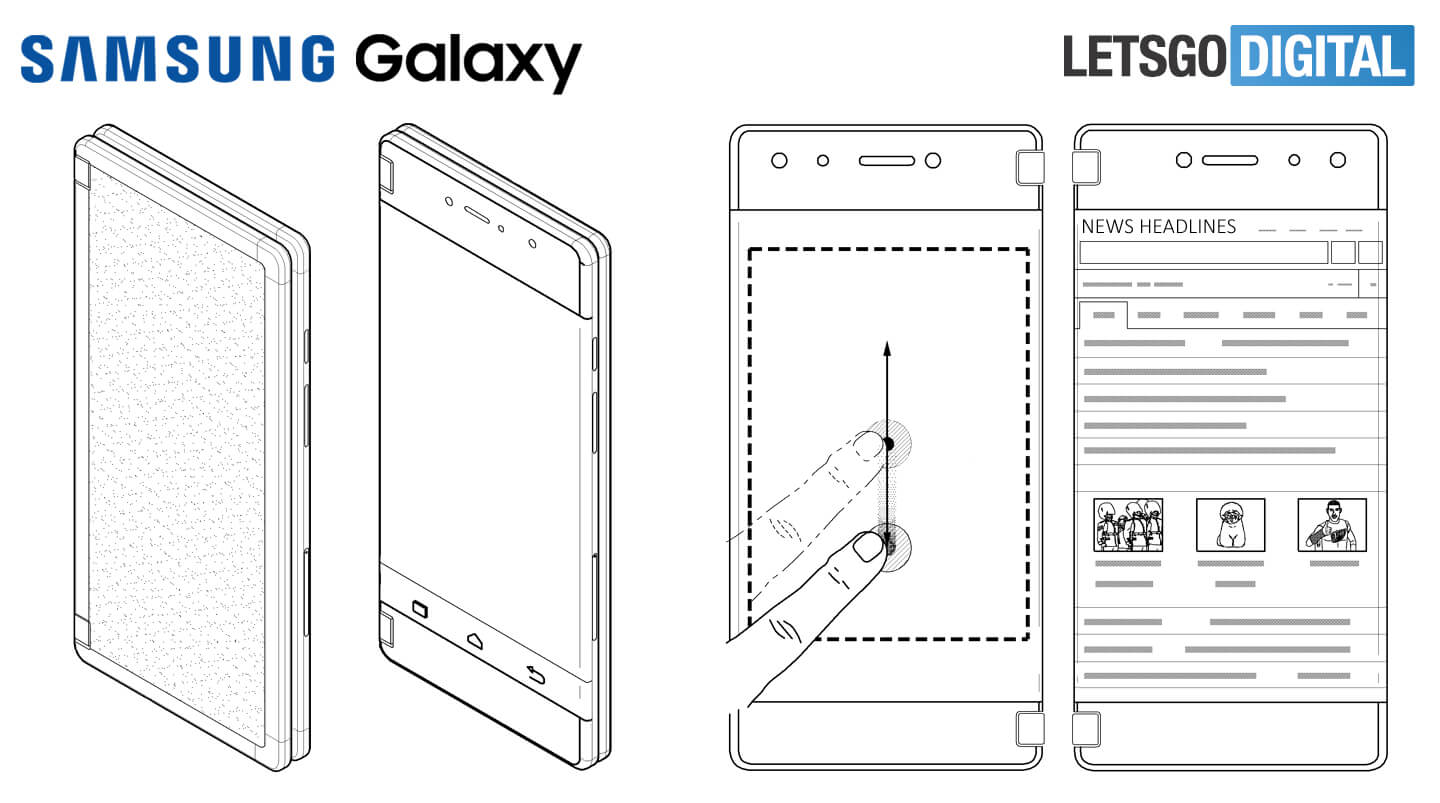 SAMSUNG Galaxy

LETSGO DIGITAL

NEWS HEADLINES