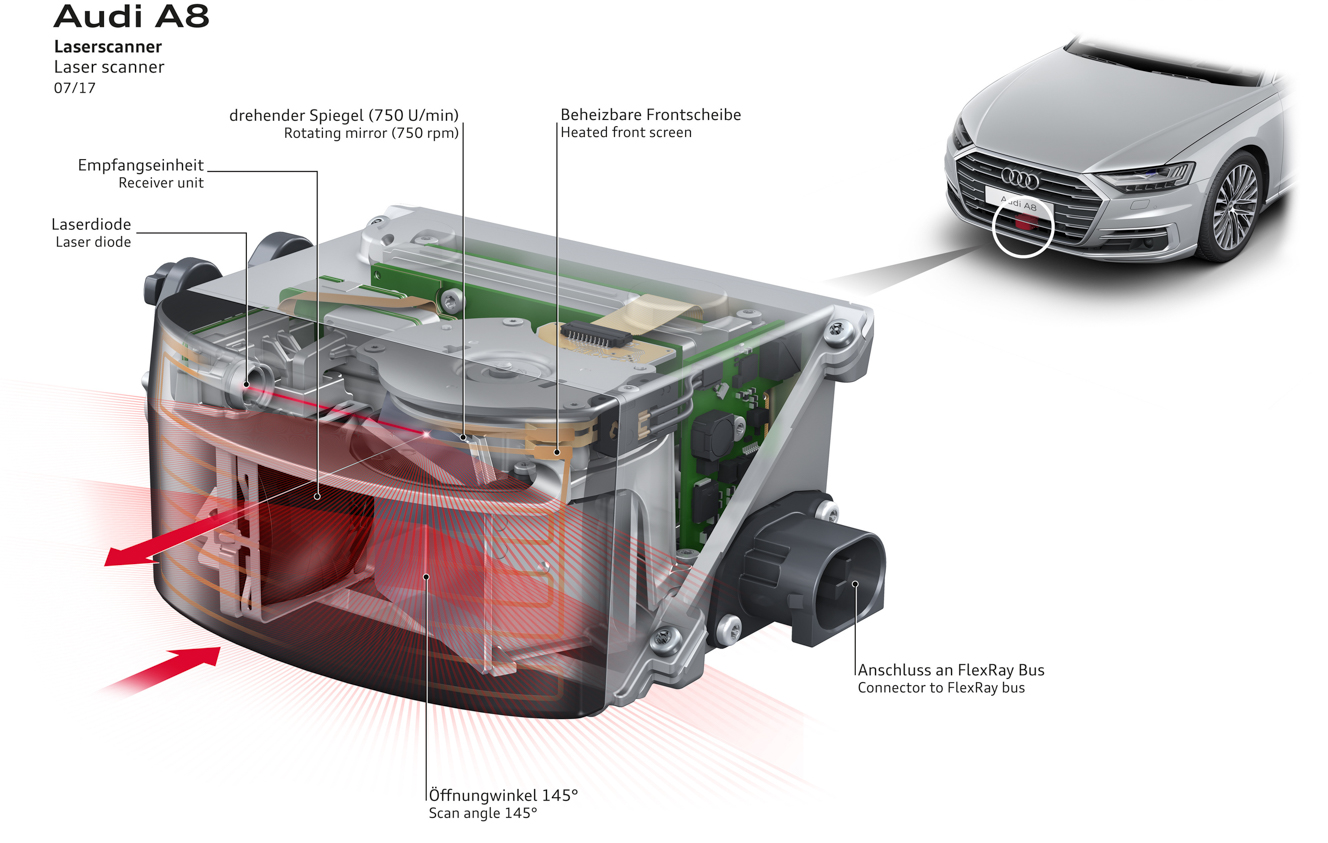 Audi A8
Laserscanner
Laser scanner
07/17

drehender Spiegel (750 U/min)
Rotating mirror (750 rpm)

Beheizbare Frontscheibe
Heated front screen

Empfangseinheit
Receiver unit

Laserdiode
Laser diode

Audi A8

Anschluss an FlexRay Bus
Connector to FlexRay bus

Öffnungwinkel 145°
Scan angle 145°