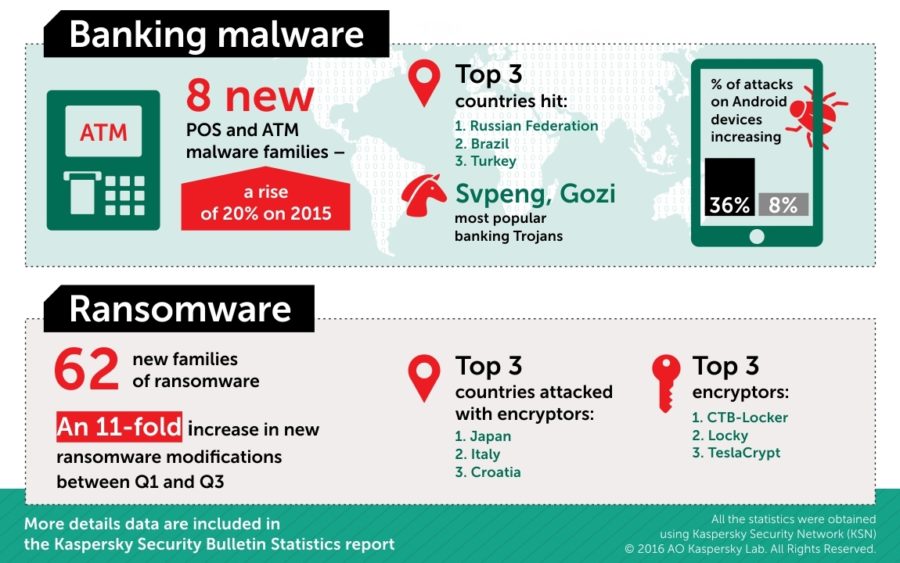 Banking malware

ATM

8 new
POS and ATM malware families –

a rise of 20% on 2015

Top 3
countries hit:
1. Russian Federation
2. Brazil
3. Turkey

Svpeng, Gozi
most popular banking Trojans

% of attacks on Android devices increasing

36%
8%

Ransomware

62 new families of ransomware

An 11-fold increase in new ransomware modifications between Q1 and Q3

Top 3
countries attacked with encryptors:
1. Japan
2. Italy
3. Croatia

Top 3
encryptors:
1. CTB-Locker
2. Locky
3. TeslaCrypt

More details data are included in the Kaspersky Security Bulletin Statistics report

All the statistics were obtained using Kaspersky Security Network (KSN)
© 2016 AO Kaspersky Lab. All Rights Reserved.